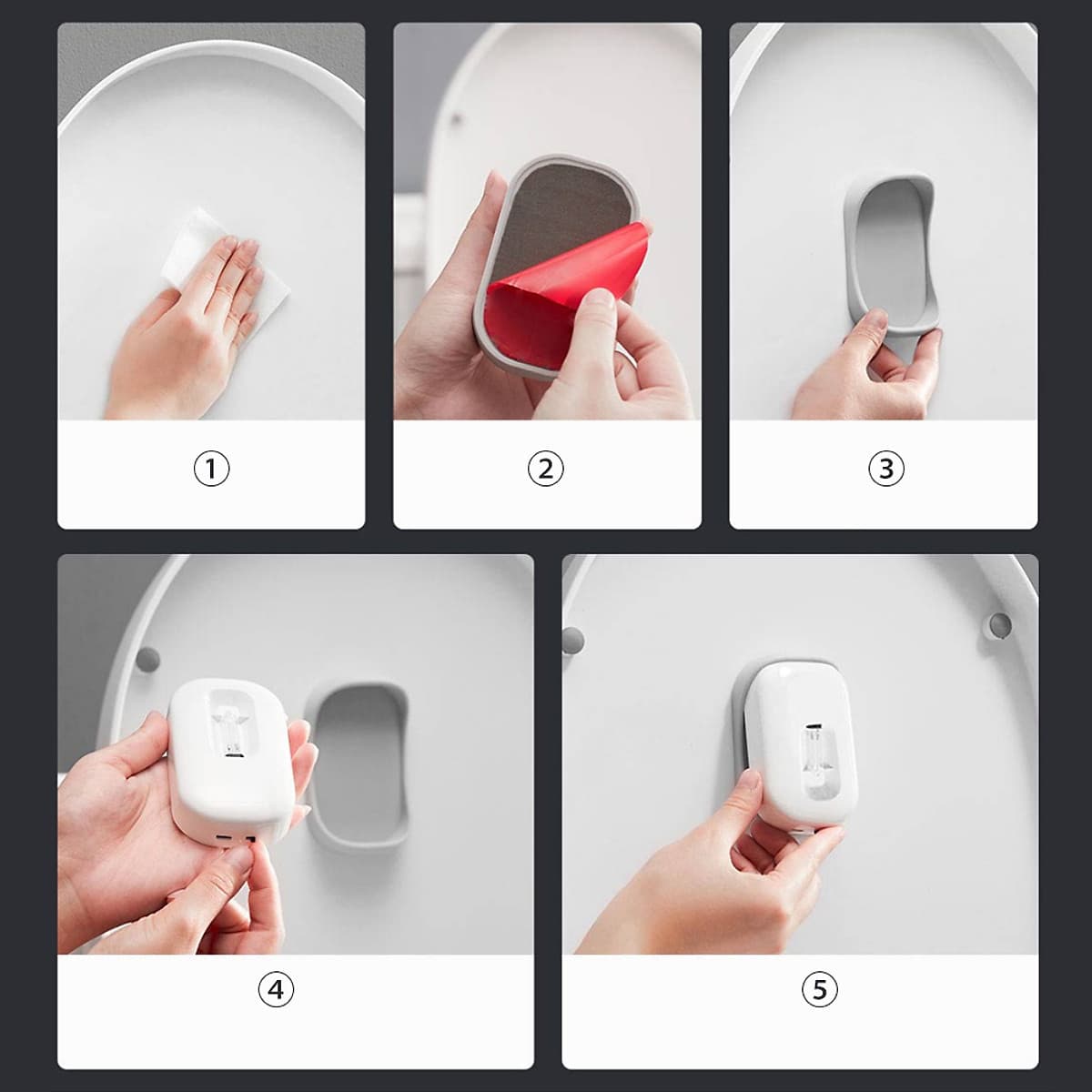 ①

②

③

④

⑤