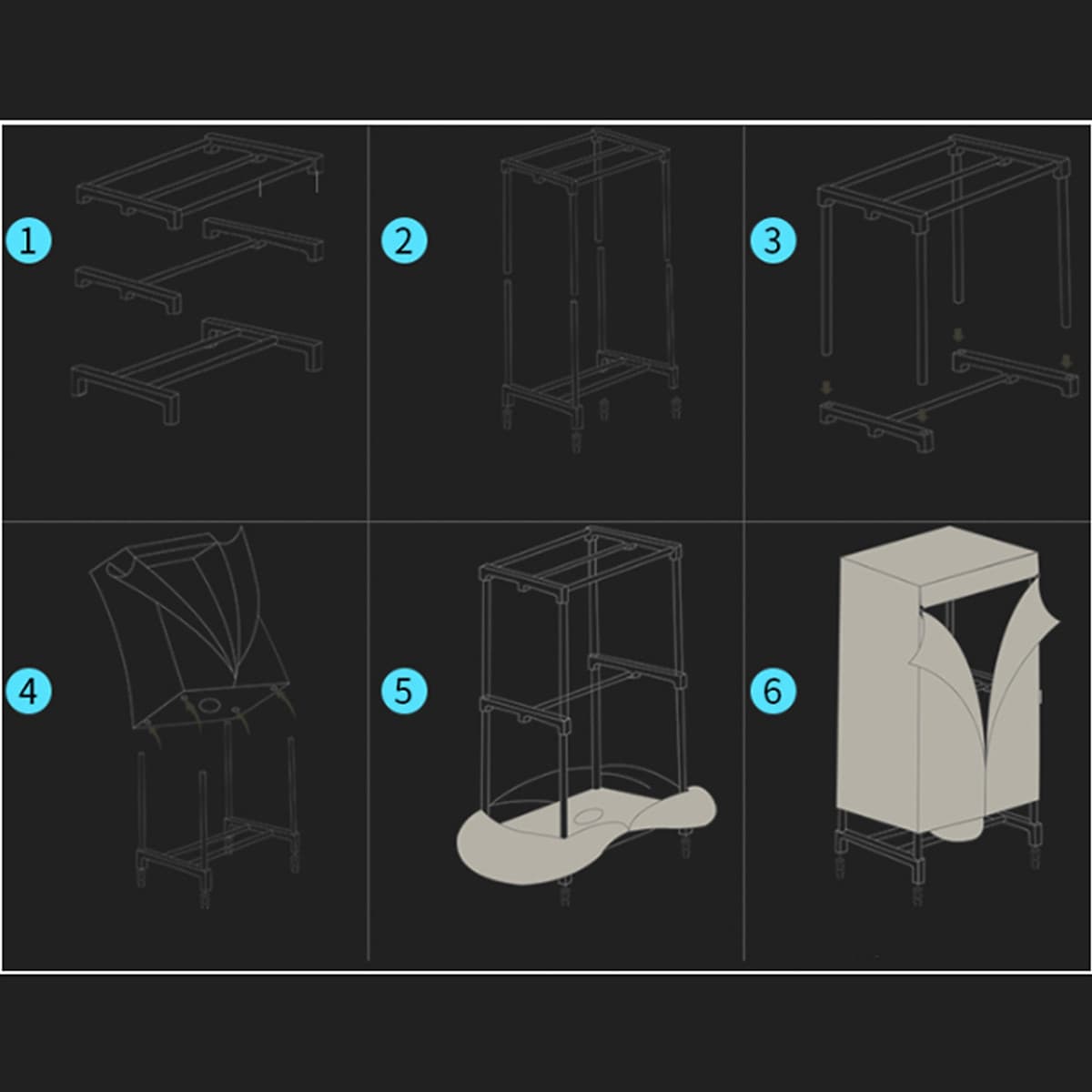 1
2
3
4
5
6