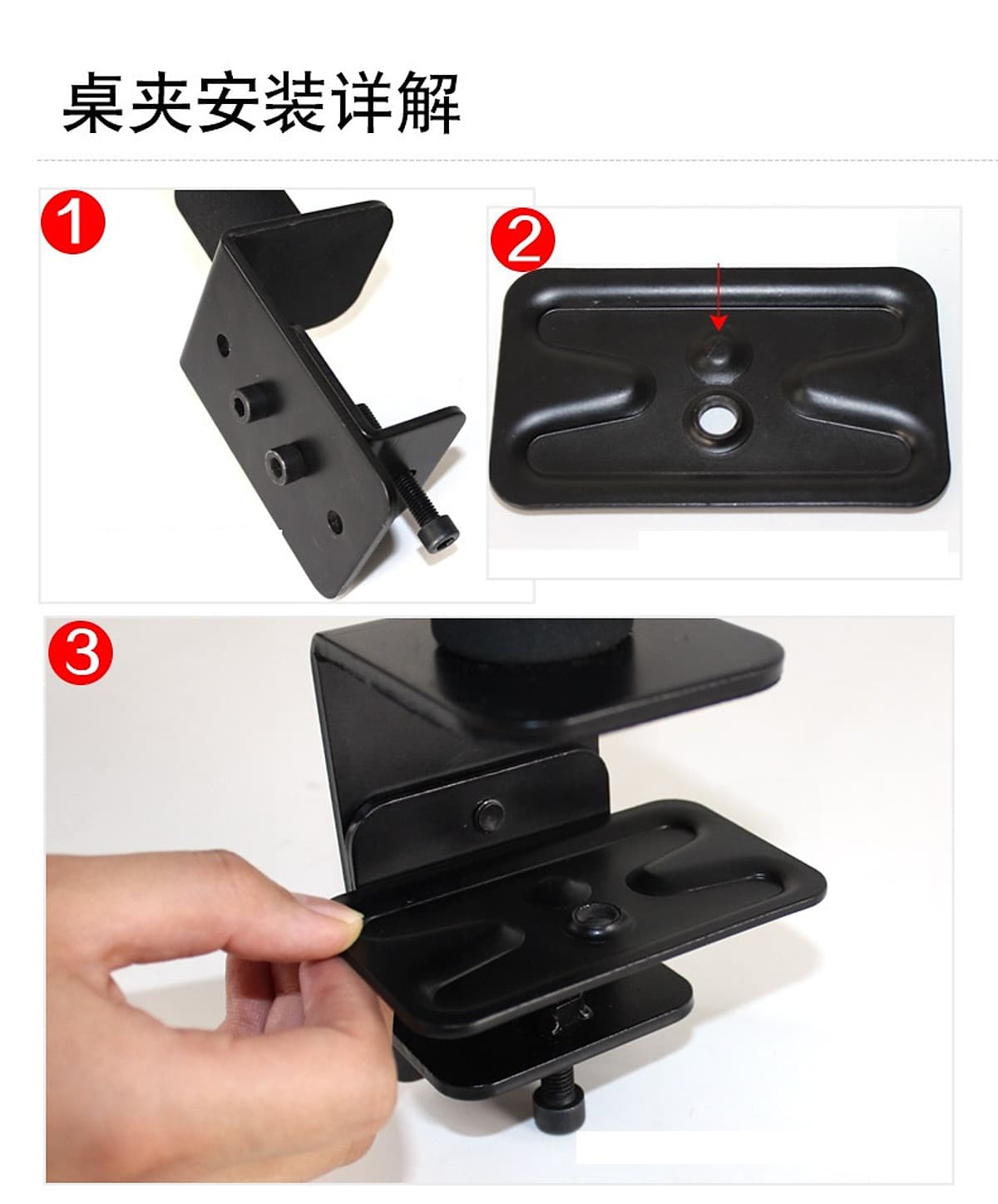 桌夹安装详解

1

2

3