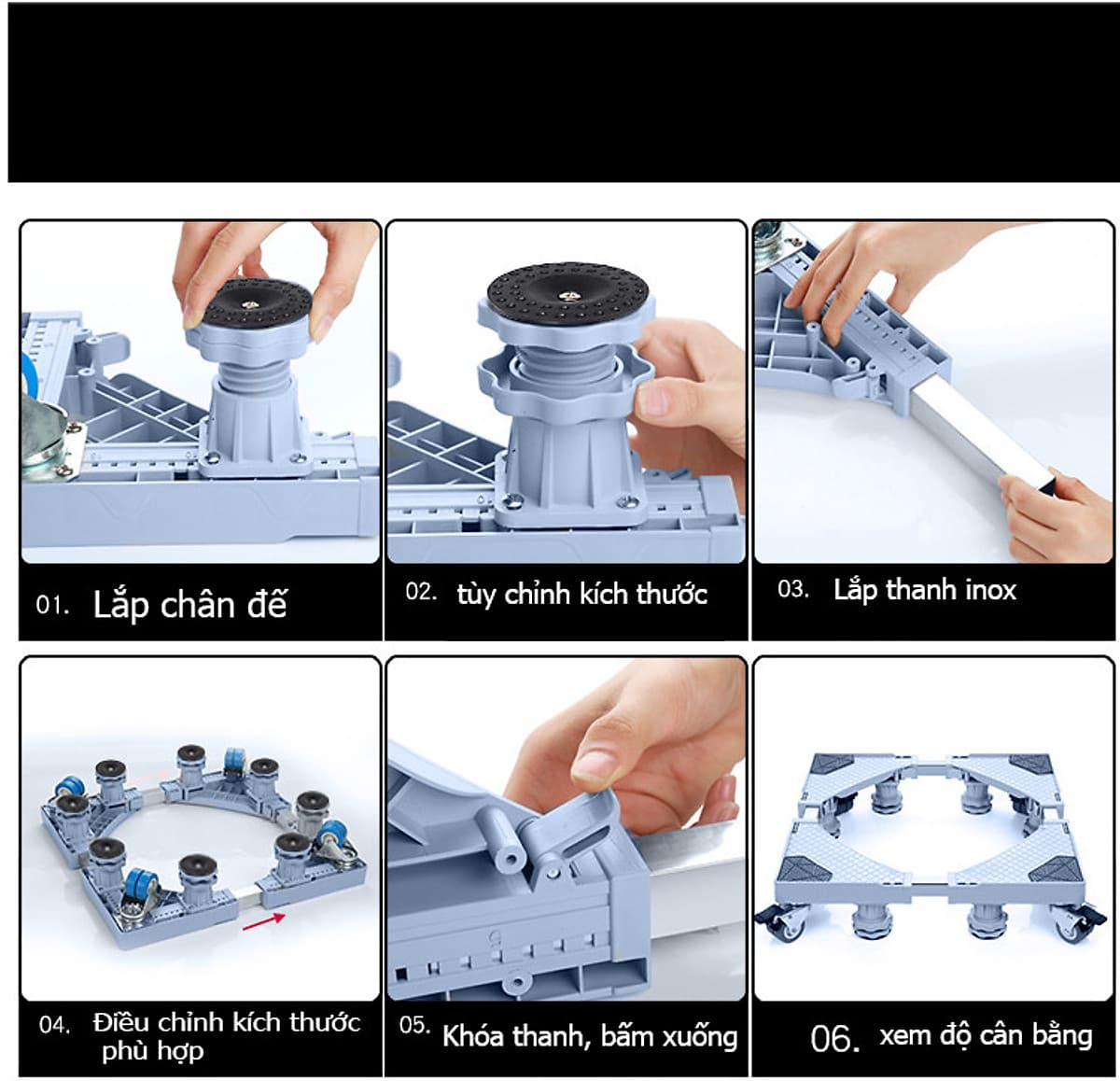 01. Lắp chân đế

02. tùy chỉnh kích thước

03. Lắp thanh inox

04. Điều chỉnh kích thước phù hợp

05. Khóa thanh, bấm xuống

06. xem độ cân bằng