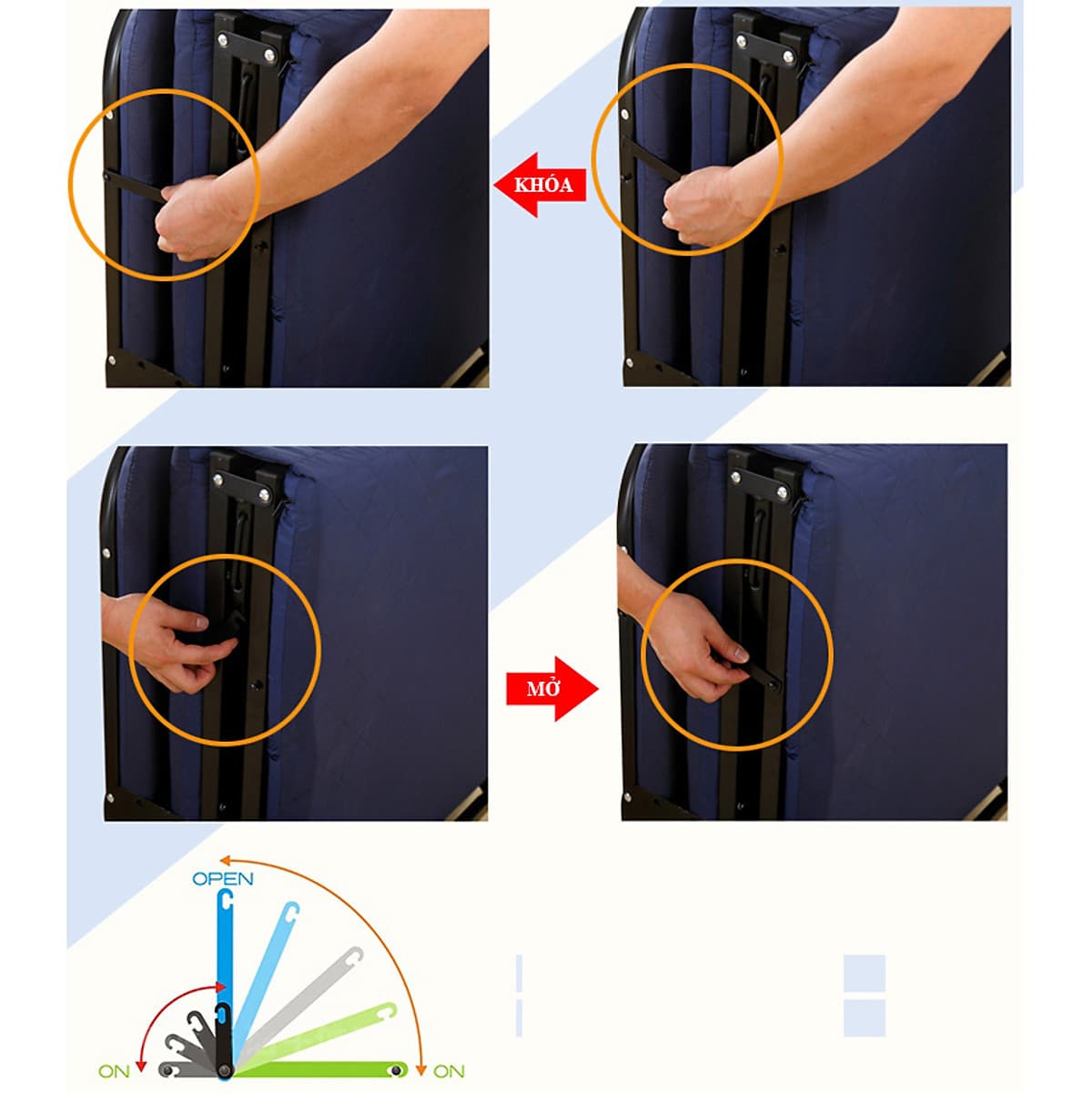 KHÓA

MỞ

OPEN

ON

ON